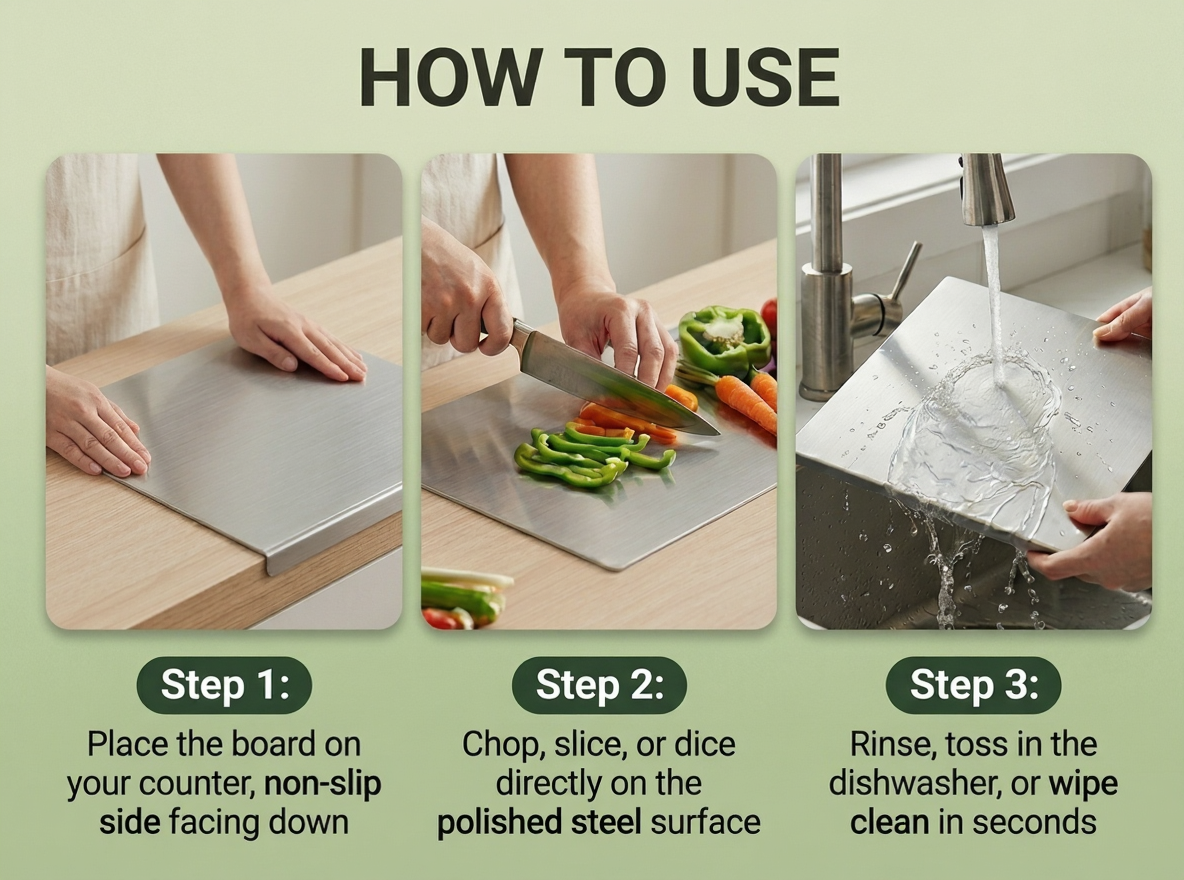 HOW TO USE

Step 1:

Place the board on your counter, non-slip side facing down

Step 2:

Chop, slice, or dice directly on the polished steel surface

Step 3:

Rinse, toss in the dishwasher, or wipe clean in seconds